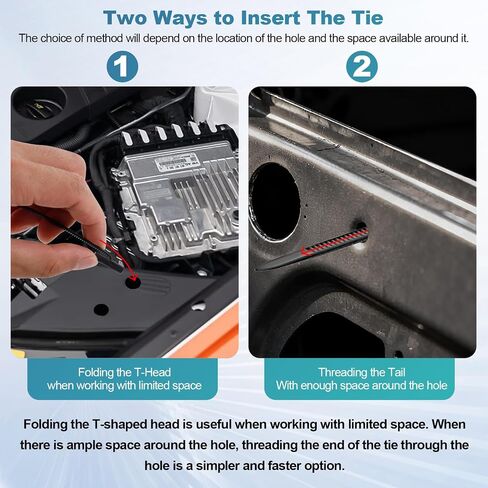 Two Ways to Insert The Tie

The choice of method will depend on the location of the hole and the space available around it.

1

2

Folding the T-Head
when working with limited space

Threading the Tail
With enough space around the hole

Folding the T-shaped head is useful when working with limited space. When there is ample space around the hole, threading the end of the tie through the hole is a simpler and faster option.