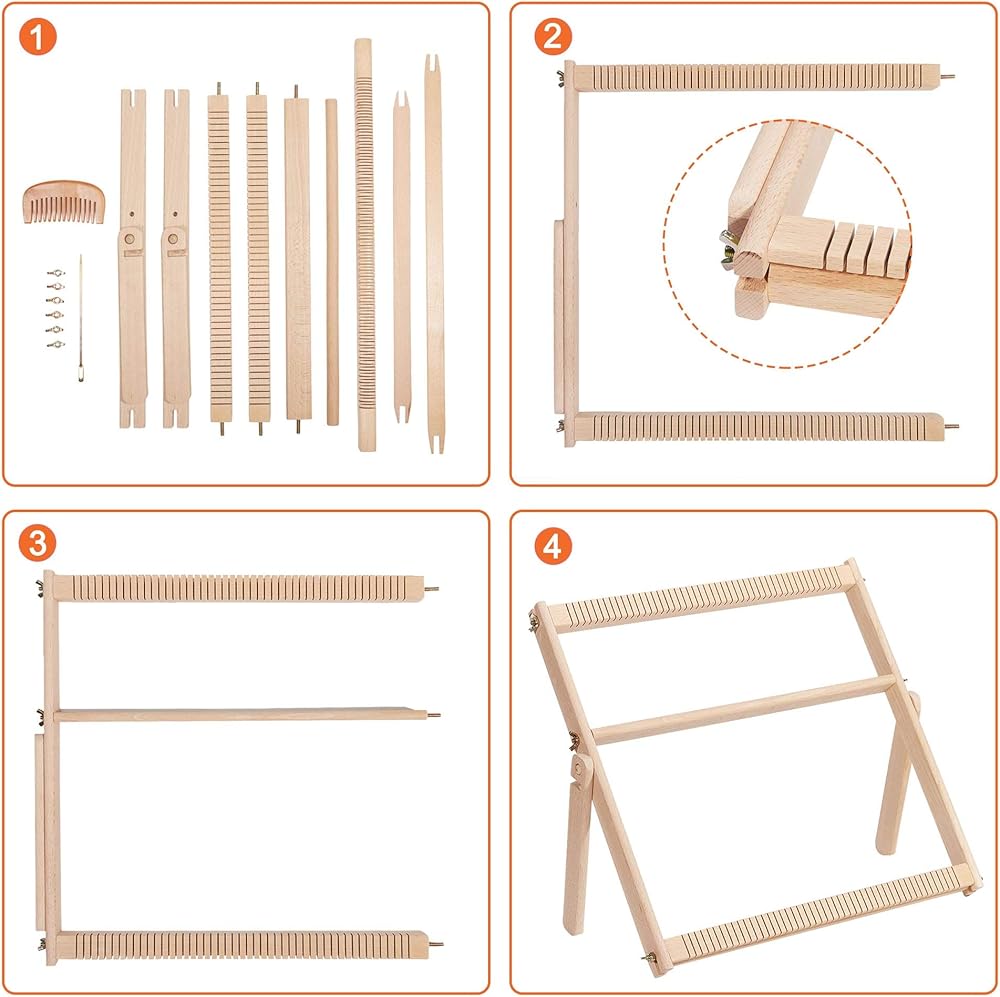 1

2

3

4