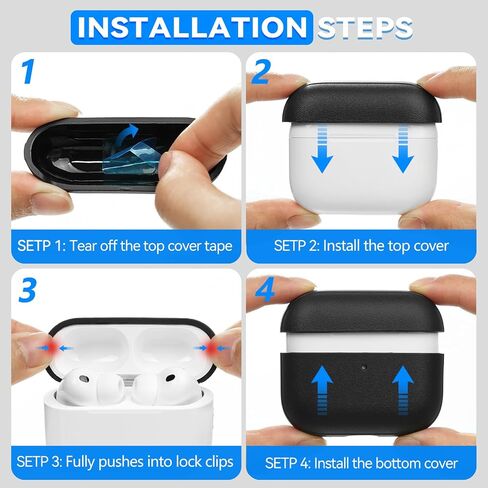 INSTALLATION STEPS

1

SETP 1: Tear off the top cover tape

2

SETP 2: Install the top cover

3

SETP 3: Fully pushes into lock clips

4

SETP 4: Install the bottom cover