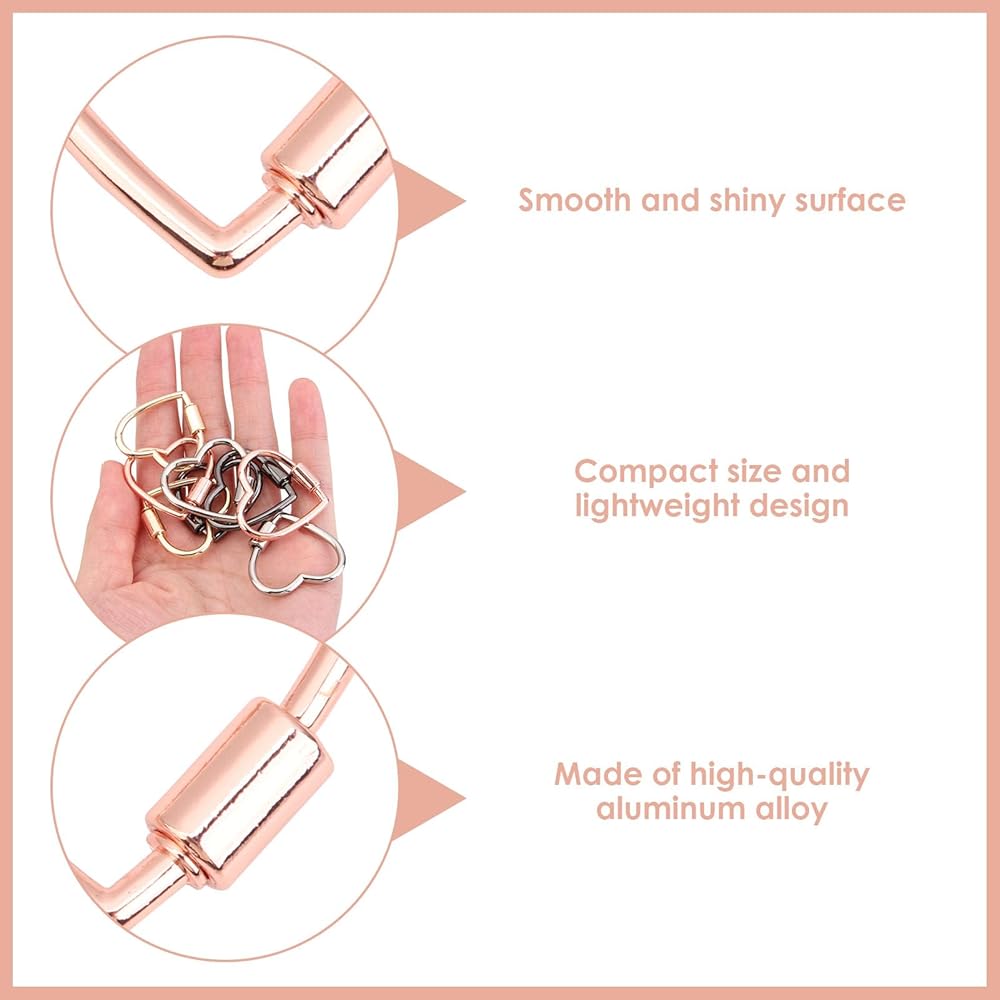 Smooth and shiny surface

Compact size and lightweight design

Made of high-quality aluminum alloy