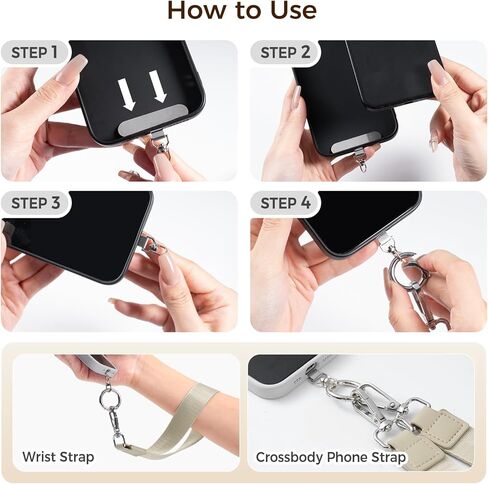 How to Use

STEP 1

STEP 2

STEP 3

STEP 4

Wrist Strap

Crossbody Phone Strap