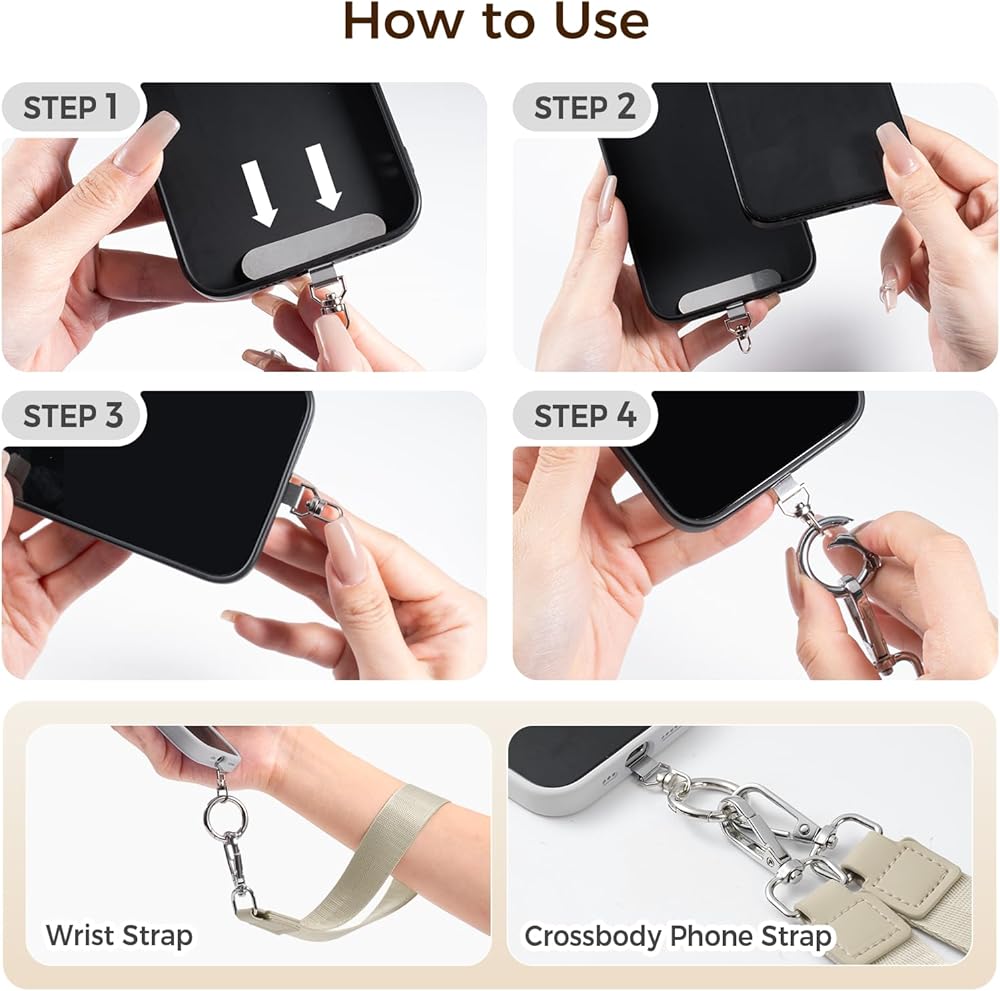 How to Use

STEP 1

STEP 2

STEP 3

STEP 4

Wrist Strap

Crossbody Phone Strap