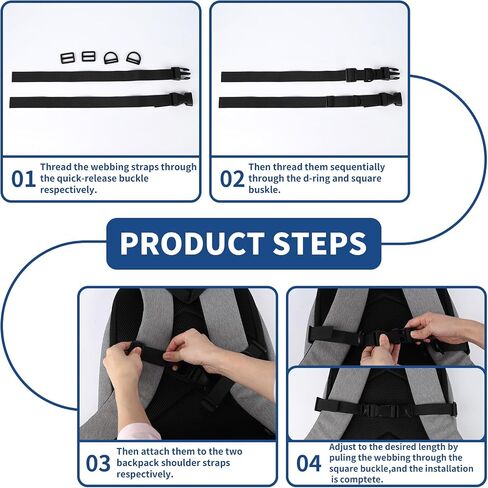 01 Thread the webbing straps through the quick-release buckle respectively.

02 Then thread them sequentially through the d-ring and square buskle.

PRODUCT STEPS

03 Then attach them to the two backpack shoulder straps respectively.

04 Adjust to the desired length by puling the webbing through the square buckle,and the installation is comptete.