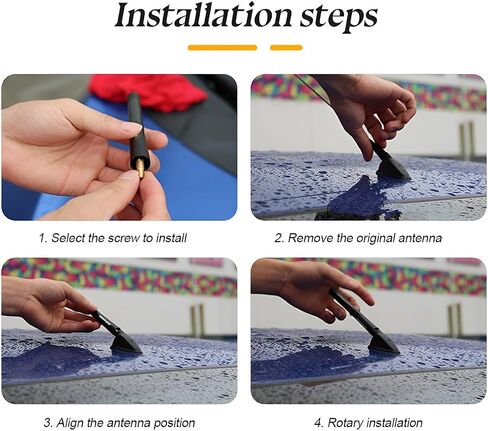 Installation steps

1. Select the screw to install

2. Remove the original antenna

3. Align the antenna position

4. Rotary installation