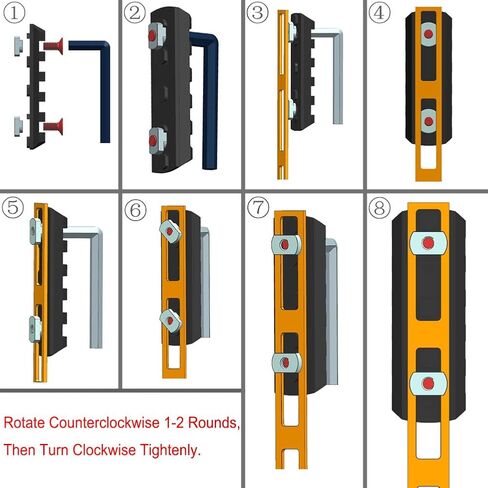 ①

②

③

④

⑤

⑥

⑦

⑧

Rotate Counterclockwise 1-2 Rounds, Then Turn Clockwise Tightenly.