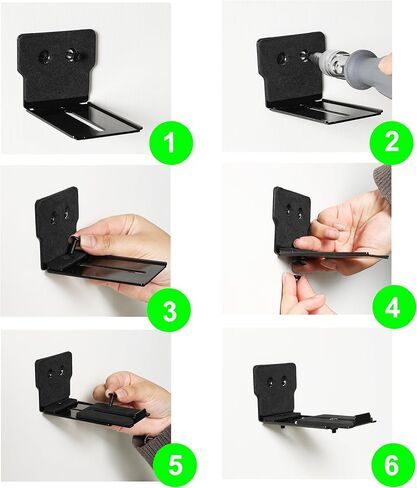 1

2

3

4

5

6