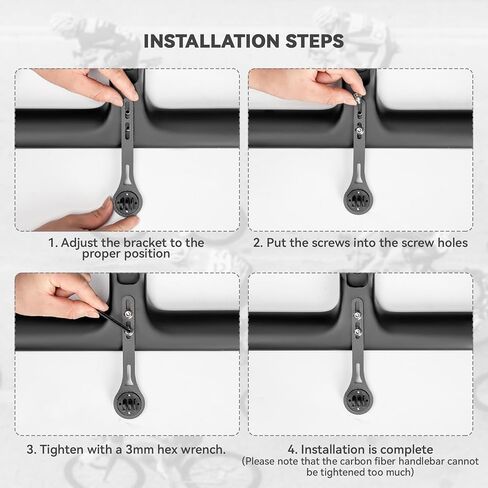 INSTALLATION STEPS

1. Adjust the bracket to the proper position

2. Put the screws into the screw holes

3. Tighten with a 3mm hex wrench.

4. Installation is complete
(Please note that the carbon fiber handlebar cannot be tightened too much)