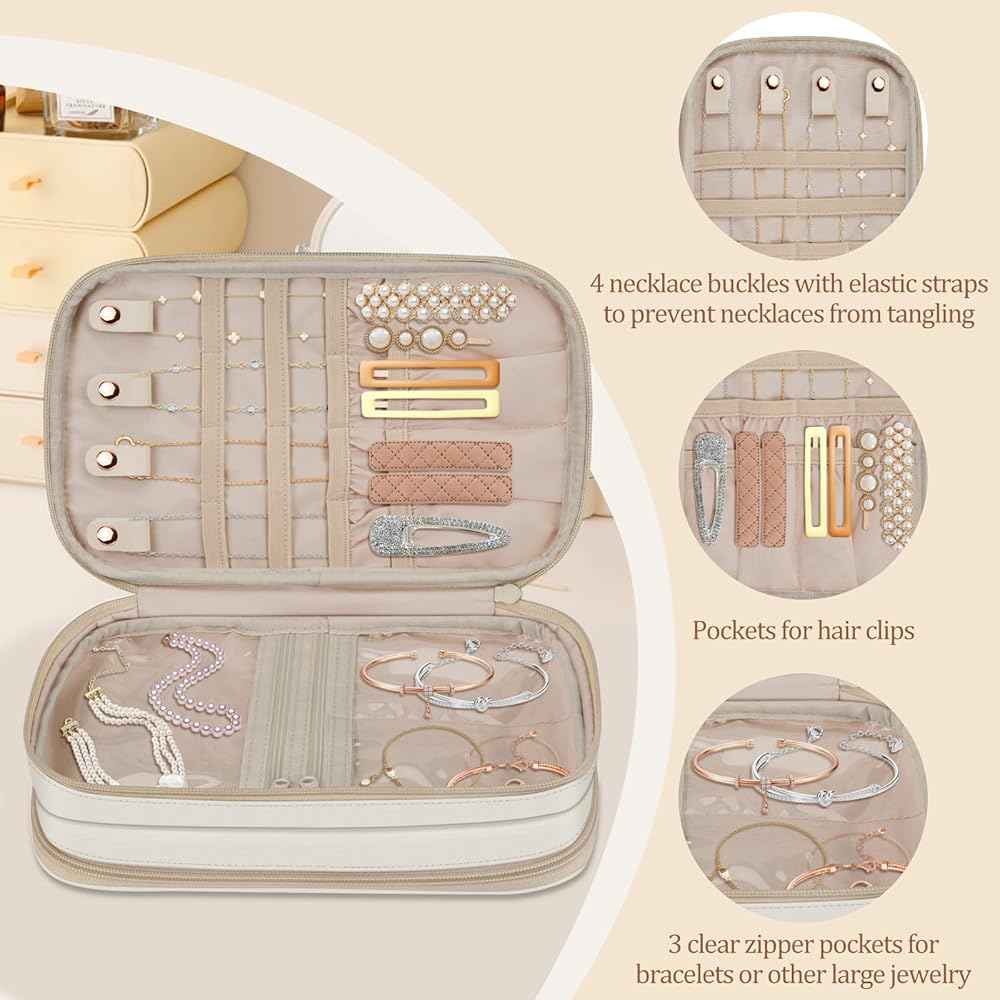 4 necklace buckles with elastic straps to prevent necklaces from tangling

Pockets for hair clips

3 clear zipper pockets for bracelets or other large jewelry