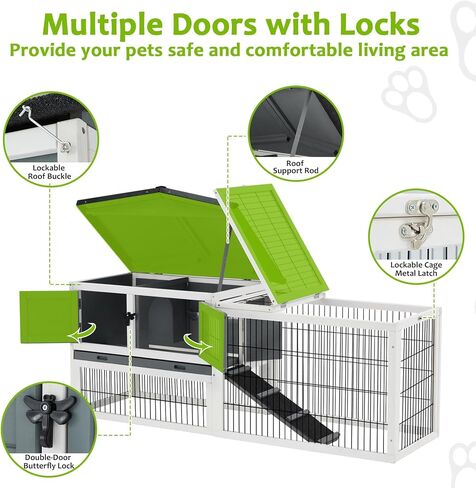 Multiple Doors with Locks
Provide your pets safe and comfortable living area

Lockable Roof Buckle

Roof Support Rod

Lockable Cage Metal Latch

Double-Door Butterfly Lock