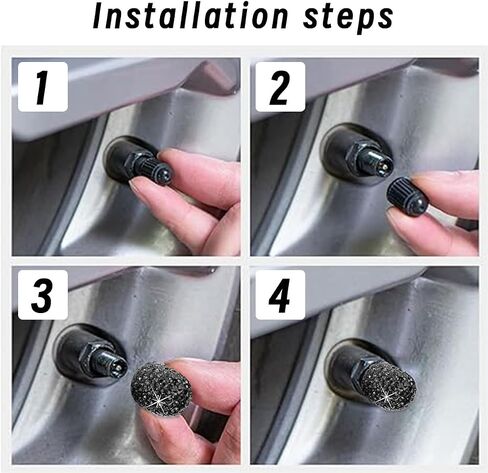 Installation steps

1

2

3

4