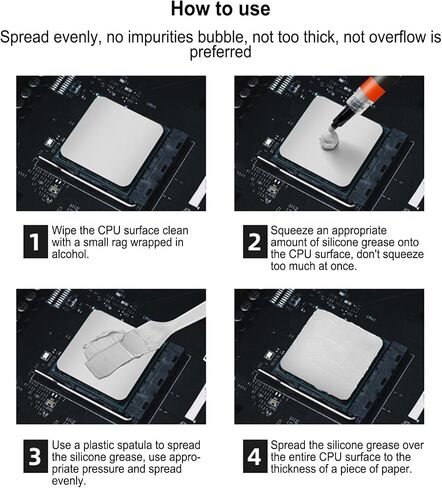 How to use

Spread evenly, no impurities bubble, not too thick, not overflow is preferred

1 Wipe the CPU surface clean with a small rag wrapped in alcohol.

2 Squeeze an appropriate amount of silicone grease onto the CPU surface, don't squeeze too much at once.

3 Use a plastic spatula to spread the silicone grease, use appropriate pressure and spread evenly.

4 Spread the silicone grease over the entire CPU surface to the thickness of a piece of paper.