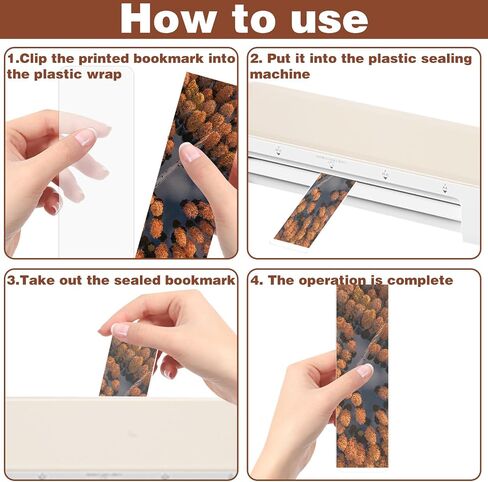 How to use

1.Clip the printed bookmark into the plastic wrap

2. Put it into the plastic sealing machine

3.Take out the sealed bookmark

4. The operation is complete