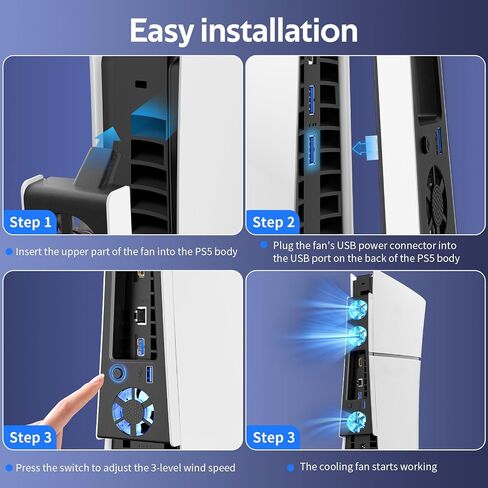 Easy installation

Step 1

Insert the upper part of the fan into the PS5 body

Step 2

Plug the fan's USB power connector into the USB port on the back of the PS5 body

Step 3

Press the switch to adjust the 3-level wind speed

Step 3

The cooling fan starts working