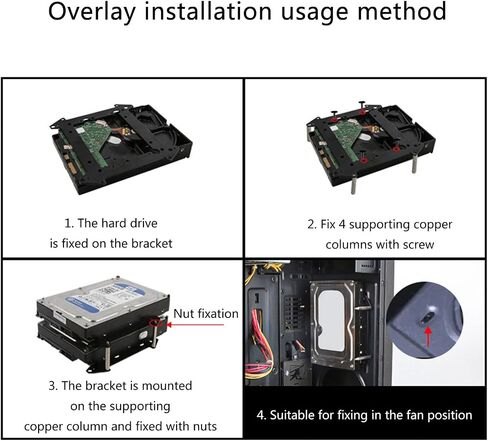 Overlay installation usage method

1. The hard drive is fixed on the bracket

2. Fix 4 supporting copper columns with screw

Nut fixation

3. The bracket is mounted on the supporting copper column and fixed with nuts

4. Suitable for fixing in the fan position