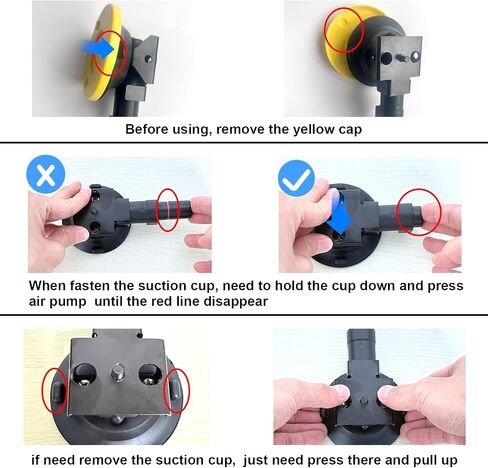 Before using, remove the yellow cap

When fasten the suction cup, need to hold the cup down and press air pump until the red line disappear

if need remove the suction cup, just need press there and pull up