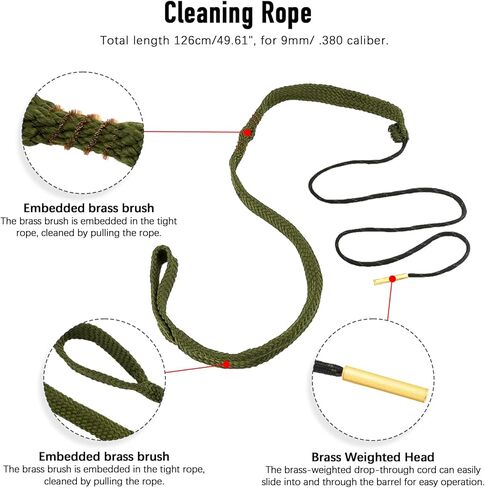 Cleaning Rope

Total length 126cm/49.61", for 9mm/ .380 caliber.

Embedded brass brush
The brass brush is embedded in the tight rope, cleaned by pulling the rope.

Embedded brass brush
The brass brush is embedded in the tight rope, cleaned by pulling the rope.

Brass Weighted Head
The brass-weighted drop-through cord can easily slide into and through the barrel for easy operation.