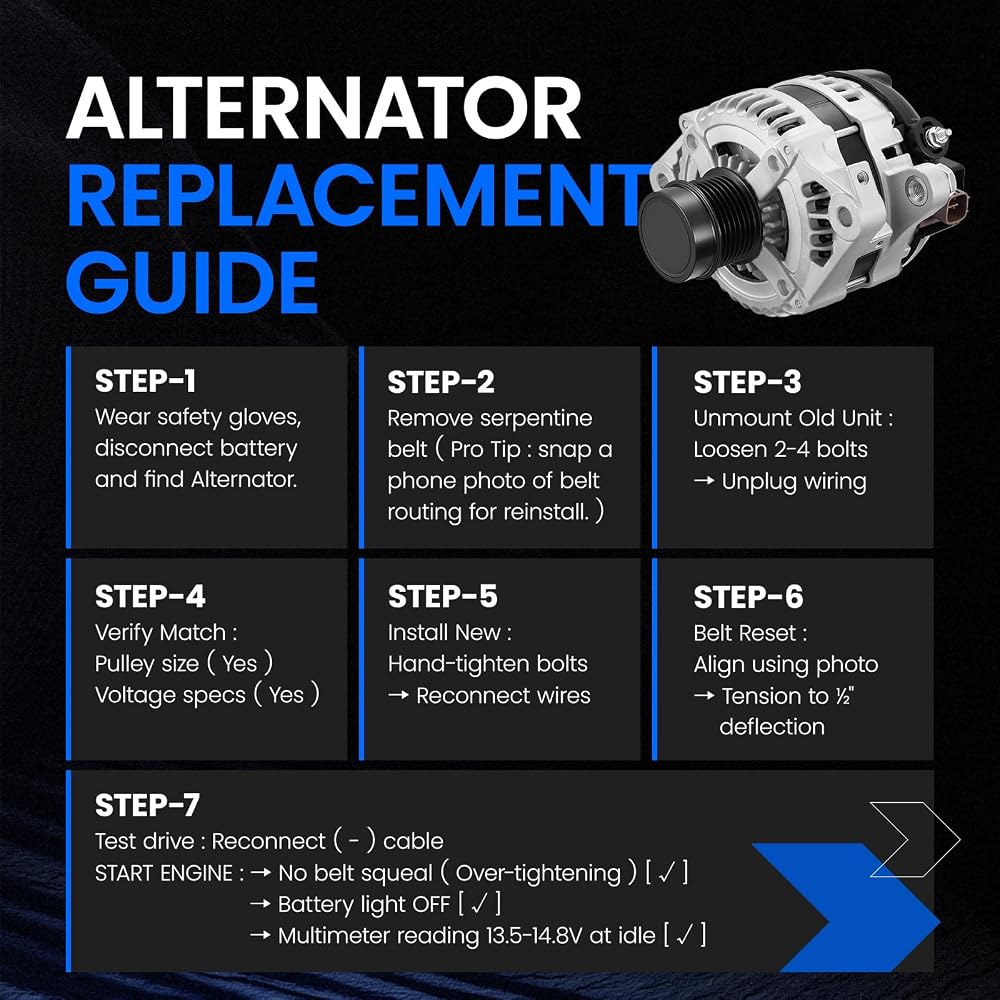 ALTERNATOR
REPLACEMENT
GUIDE

STEP-1
Wear safety gloves, disconnect battery and find Alternator.

STEP-2
Remove serpentine belt ( Pro Tip : snap a phone photo of belt routing for reinstall. )

STEP-3
Unmount Old Unit :
Loosen 2-4 bolts
→ Unplug wiring

STEP-4
Verify Match :
Pulley size ( Yes )
Voltage specs ( Yes )

STEP-5
Install New :
Hand-tighten bolts
→ Reconnect wires

STEP-6
Belt Reset :
Align using photo
→ Tension to ½" deflection

STEP-7
Test drive : Reconnect ( - ) cable
START ENGINE : → No belt squeal ( Over-tightening ) [ ✓ ]
→ Battery light OFF [ ✓ ]
→ Multimeter reading 13.5-14.8V at idle [ ✓ ]