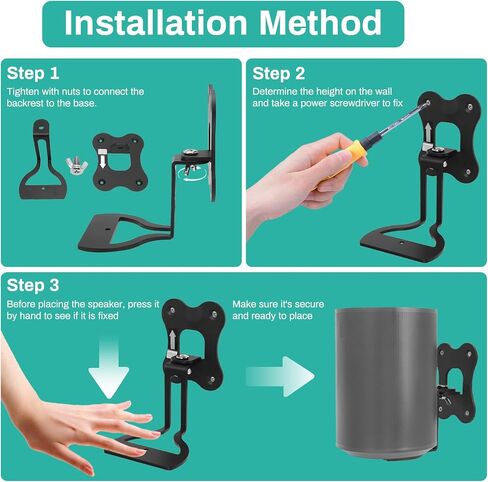 Installation Method

Step 1

Tighten with nuts to connect the backrest to the base.

Step 2

Determine the height on the wall and take a power screwdriver to fix

Step 3

Before placing the speaker, press it by hand to see if it is fixed

Make sure it's secure and ready to place