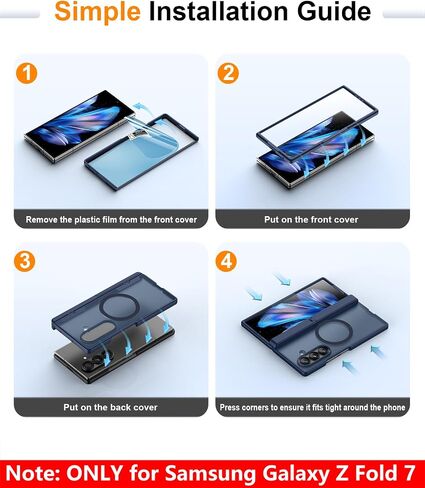 Simple Installation Guide

1

Remove the plastic film from the front cover

2

Put on the front cover

3

Put on the back cover

4

Press corners to ensure it fits tight around the phone

Note: ONLY for Samsung Galaxy Z Fold 7