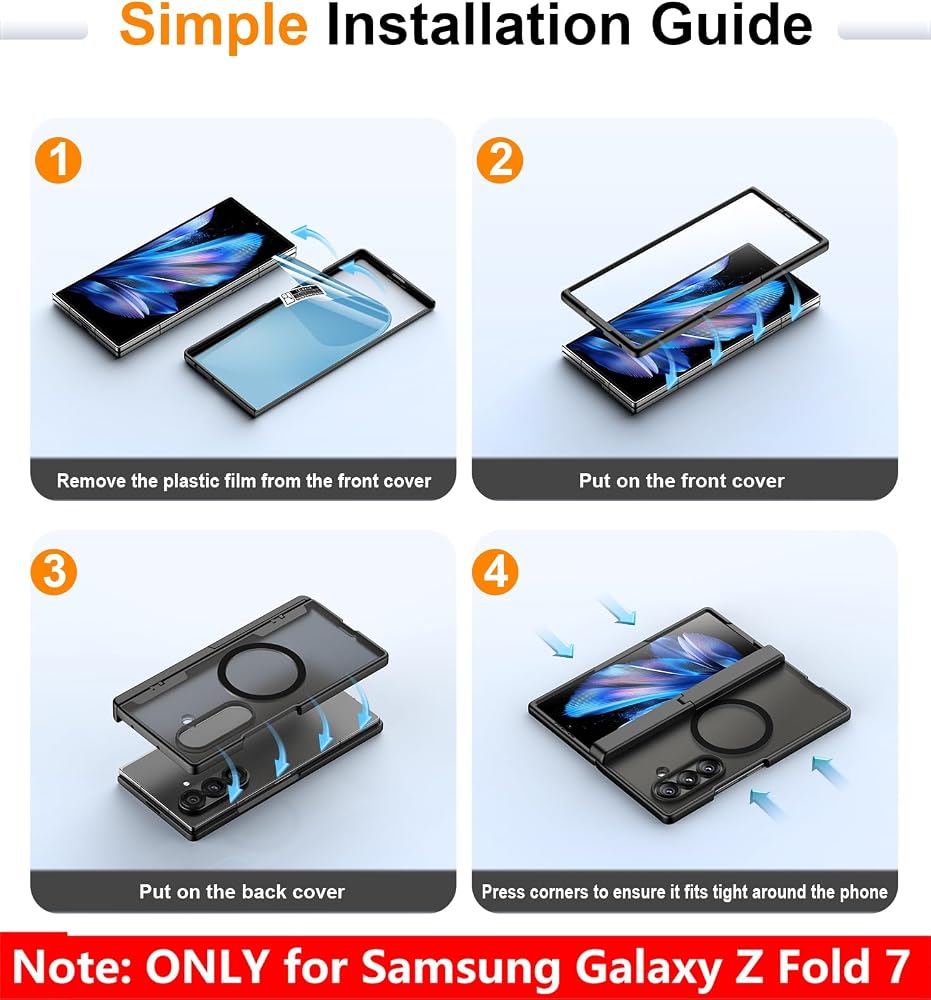 Simple Installation Guide

1

Remove the plastic film from the front cover

2

Put on the front cover

3

Put on the back cover

4

Press corners to ensure it fits tight around the phone

Note: ONLY for Samsung Galaxy Z Fold 7