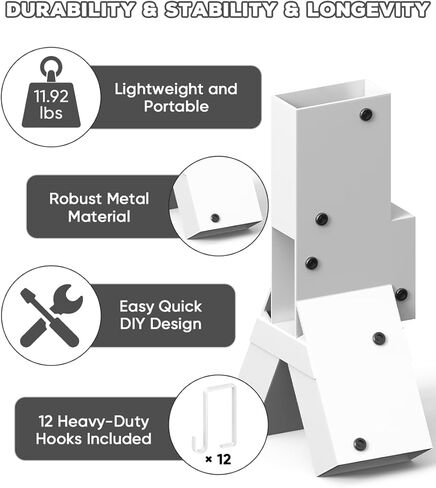 DURABILITY & STABILITY & LONGEVITY

11.92 lbs

Lightweight and Portable

Robust Metal Material

Easy Quick DIY Design

12 Heavy-Duty Hooks Included

× 12