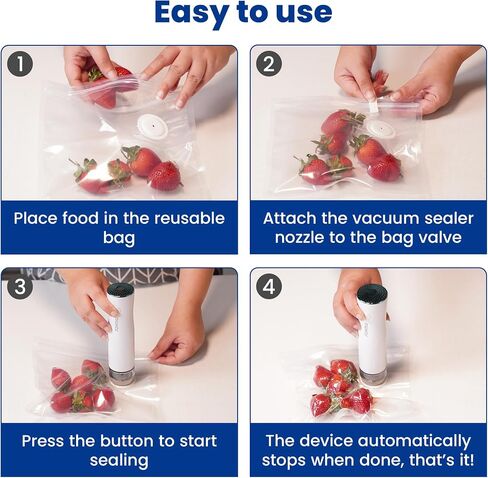 Easy to use

1

Place food in the reusable bag

2

Attach the vacuum sealer nozzle to the bag valve

3

Press the button to start sealing

4

The device automatically stops when done, that's it!