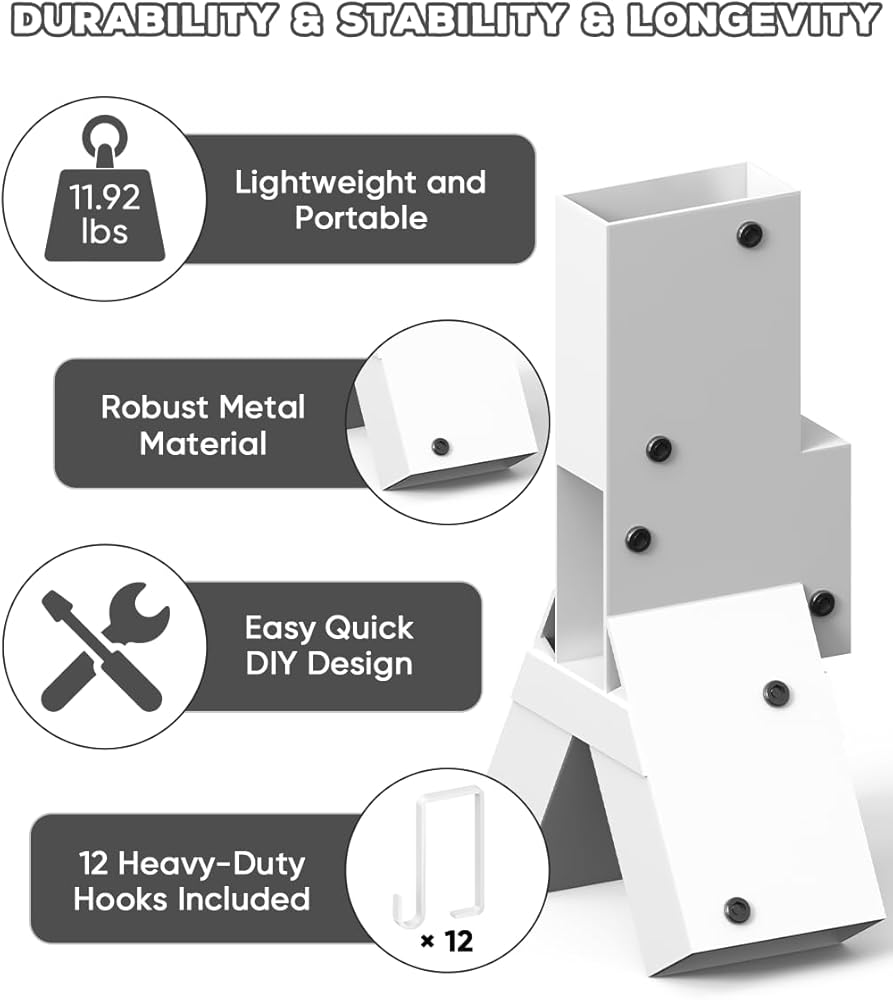 DURABILITY & STABILITY & LONGEVITY

11.92 lbs

Lightweight and Portable

Robust Metal Material

Easy Quick DIY Design

12 Heavy-Duty Hooks Included

× 12