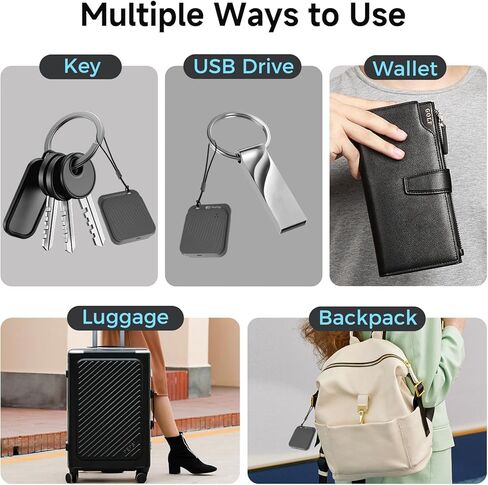 Multiple Ways to Use

Key

USB Drive

Wallet

GOLF

Luggage

Backpack