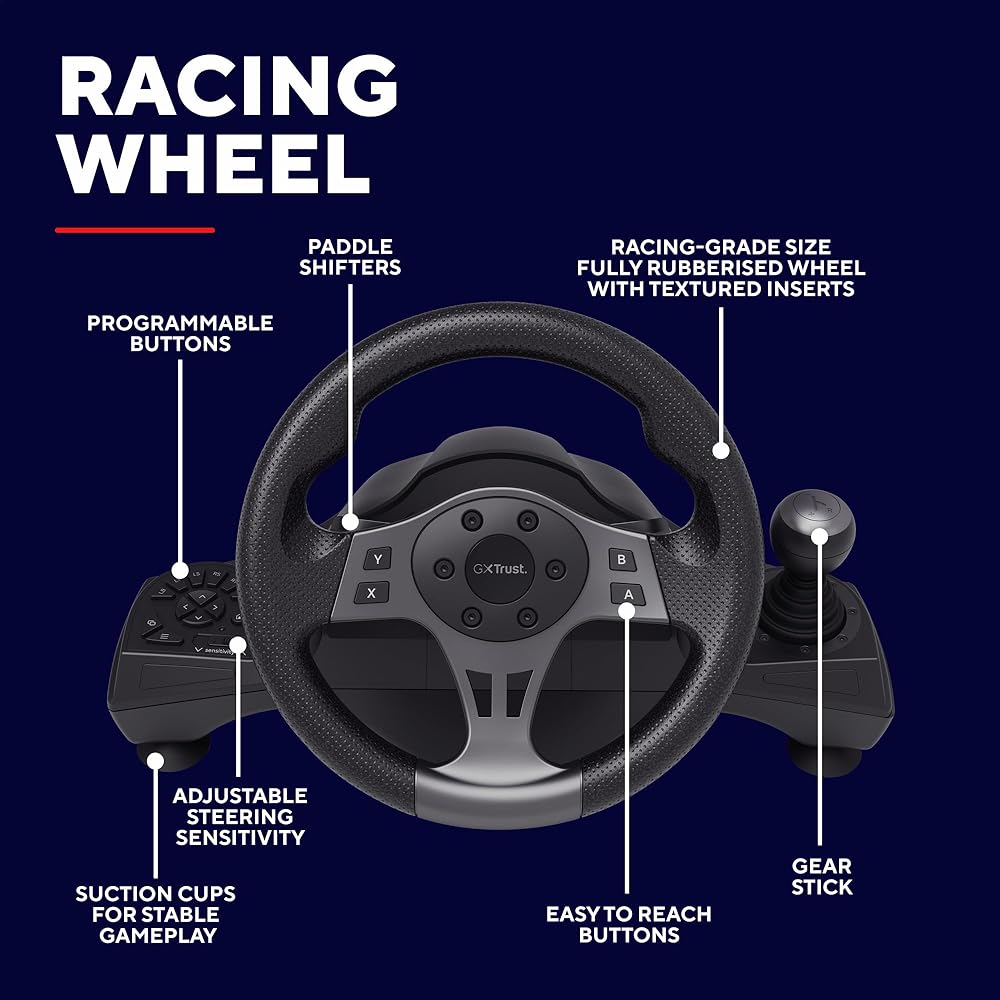 RACING WHEEL

PADDLE SHIFTERS

RACING-GRADE SIZE FULLY RUBBERISED WHEEL WITH TEXTURED INSERTS

PROGRAMMABLE BUTTONS

Y
X
GXTrust.
B
A

sensitivity

ADJUSTABLE STEERING SENSITIVITY

SUCTION CUPS FOR STABLE GAMEPLAY

EASY TO REACH BUTTONS

GEAR STICK