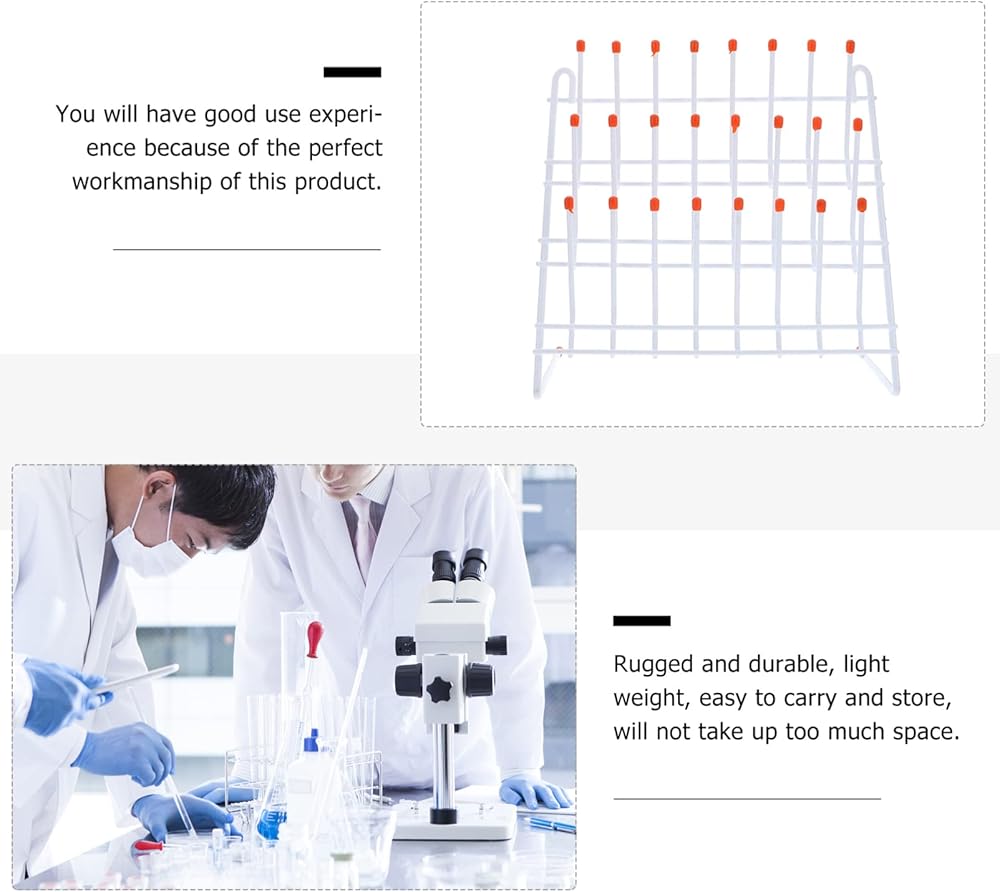 You will have good use experience because of the perfect workmanship of this product.

Rugged and durable, light weight, easy to carry and store, will not take up too much space.