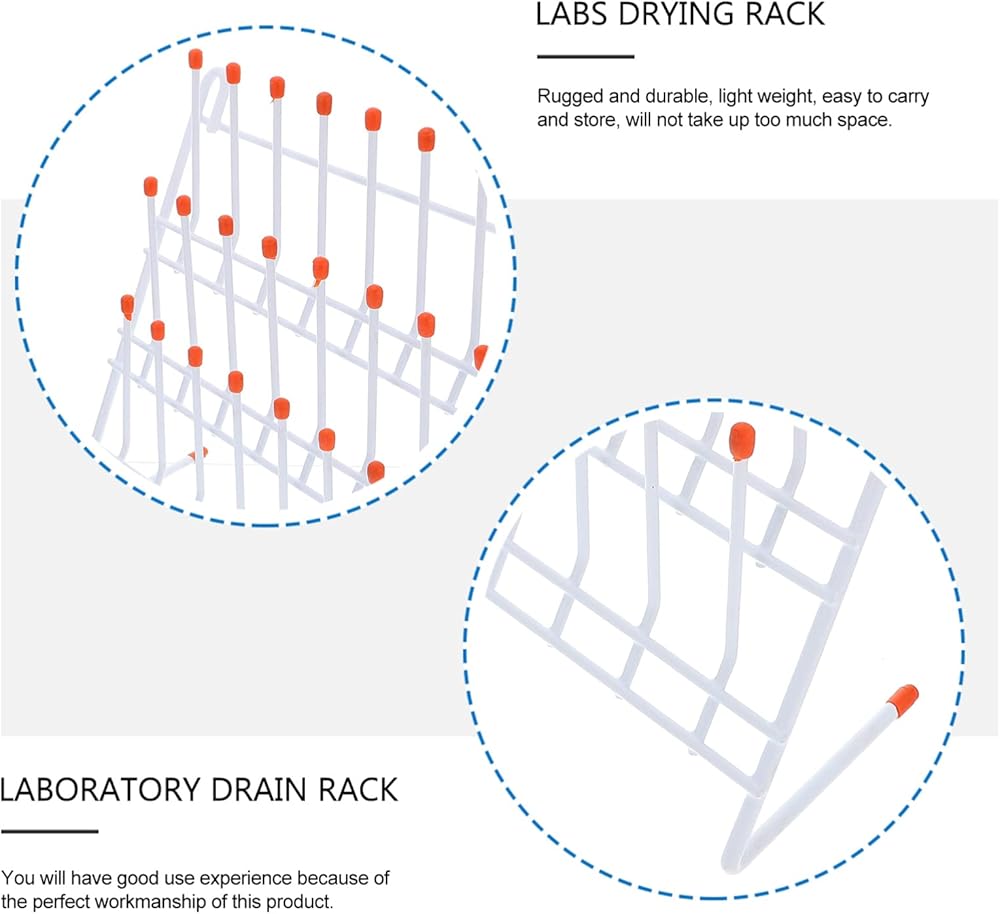 LABS DRYING RACK

Rugged and durable, light weight, easy to carry and store, will not take up too much space.

LABORATORY DRAIN RACK

You will have good use experience because of the perfect workmanship of this product.