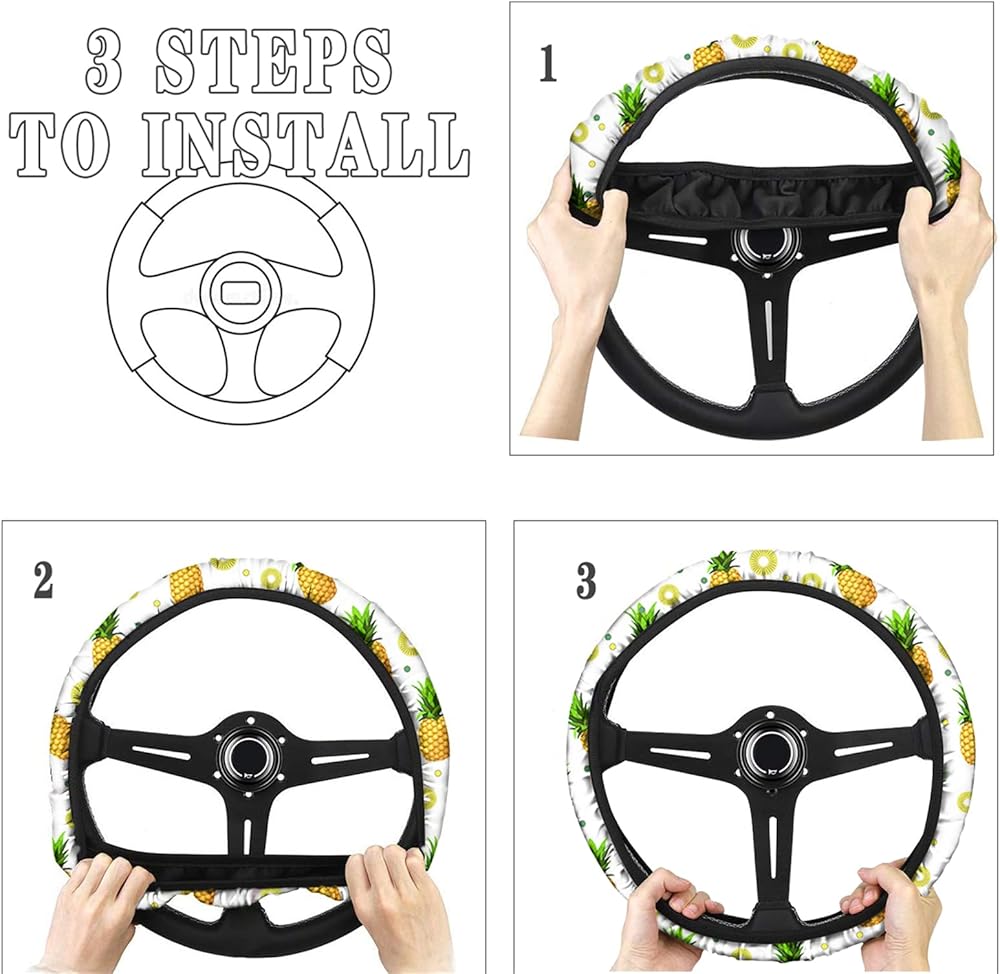 3 STEPS TO INSTALL

1

2

3