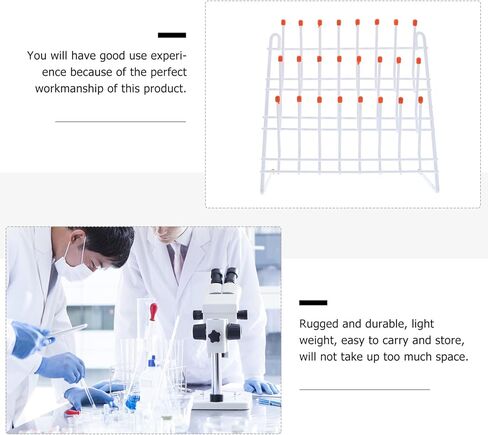 You will have good use experience because of the perfect workmanship of this product.

Rugged and durable, light weight, easy to carry and store, will not take up too much space.