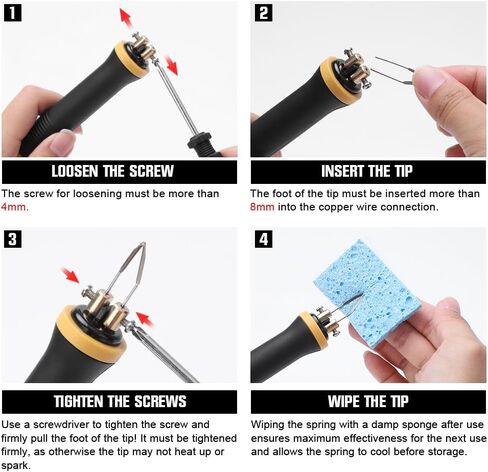 1

LOOSEN THE SCREW

The screw for loosening must be more than 4mm.

2

INSERT THE TIP

The foot of the tip must be inserted more than 8mm into the copper wire connection.

3

TIGHTEN THE SCREWS

Use a screwdriver to tighten the screw and firmly pull the foot of the tip! It must be tightened firmly, as otherwise the tip may not heat up or spark.

4

WIPE THE TIP

Wiping the spring with a damp sponge after use ensures maximum effectiveness for the next use and allows the spring to cool before storage.