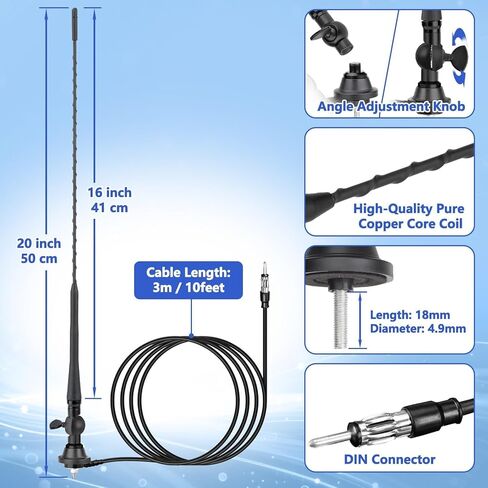 20 inch
50 cm

16 inch
41 cm

Cable Length:
3m / 10feet

Angle Adjustment Knob

High-Quality Pure
Copper Core Coil

Length: 18mm
Diameter: 4.9mm

DIN Connector