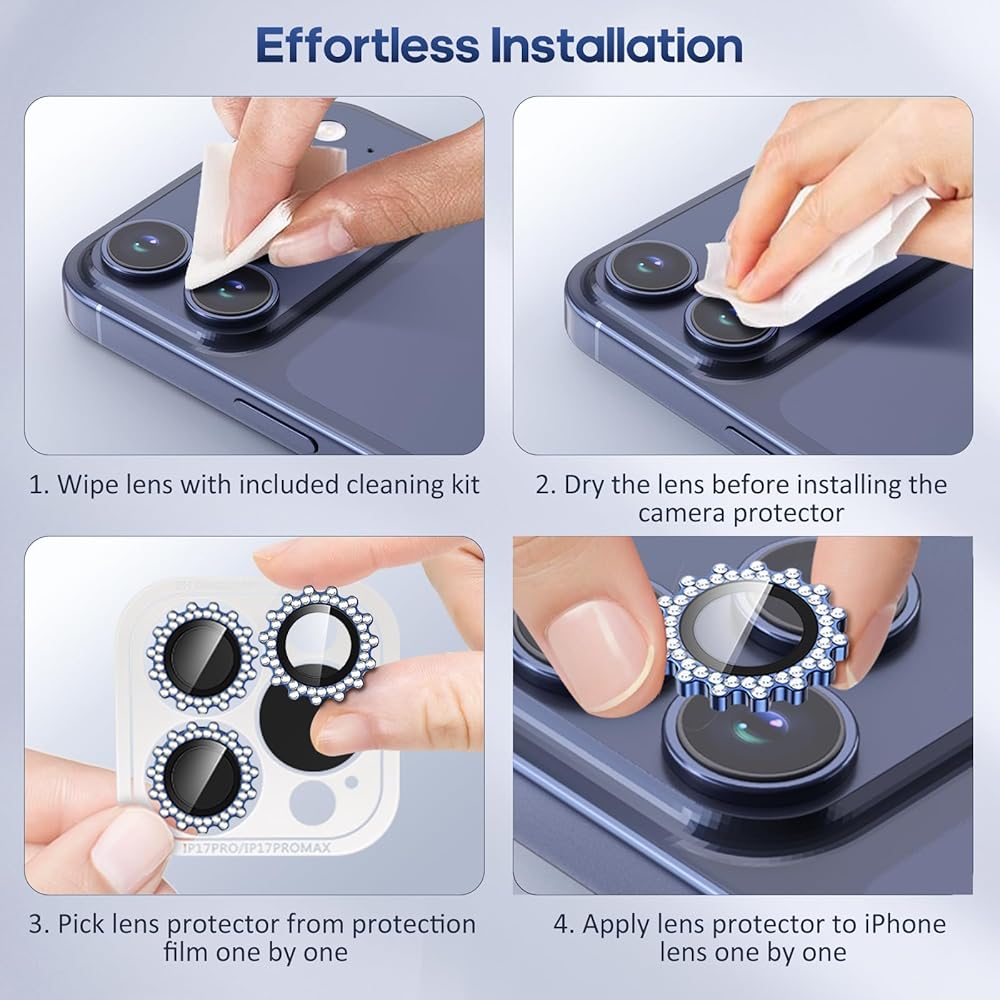 Effortless Installation

1. Wipe lens with included cleaning kit

2. Dry the lens before installing the camera protector

IP17PRO/IP17PROMAX

3. Pick lens protector from protection film one by one

4. Apply lens protector to iPhone lens one by one