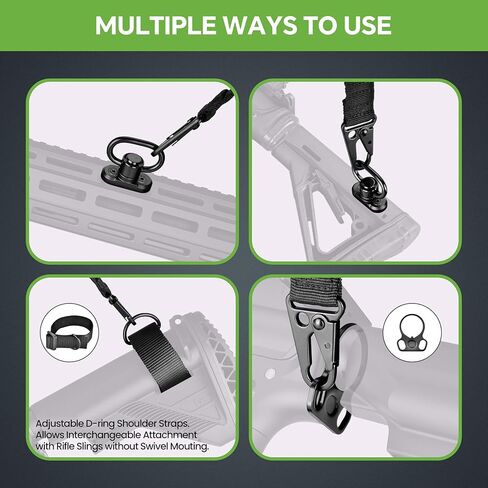 MULTIPLE WAYS TO USE

Adjustable D-ring Shoulder Straps. Allows Interchangeable Attachment with Rifle Slings without Swivel Mouting.