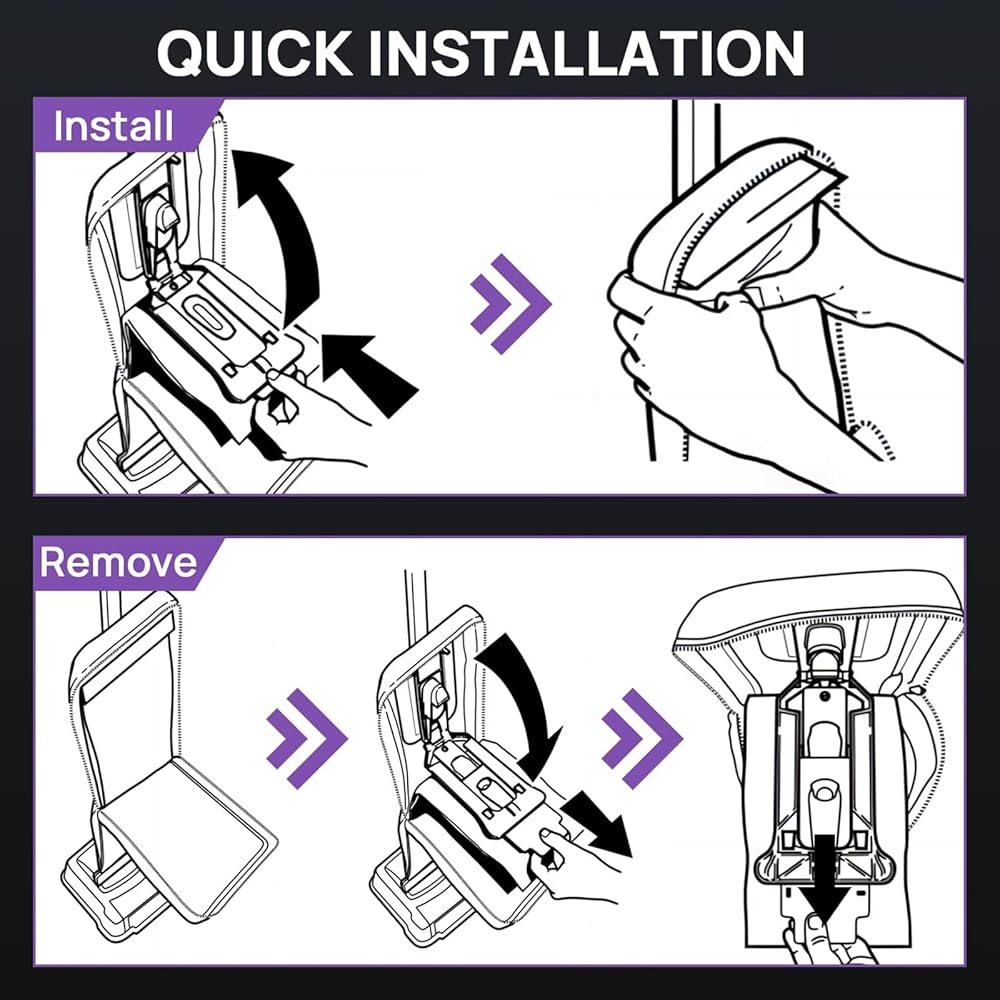 QUICK INSTALLATION

Install

Remove