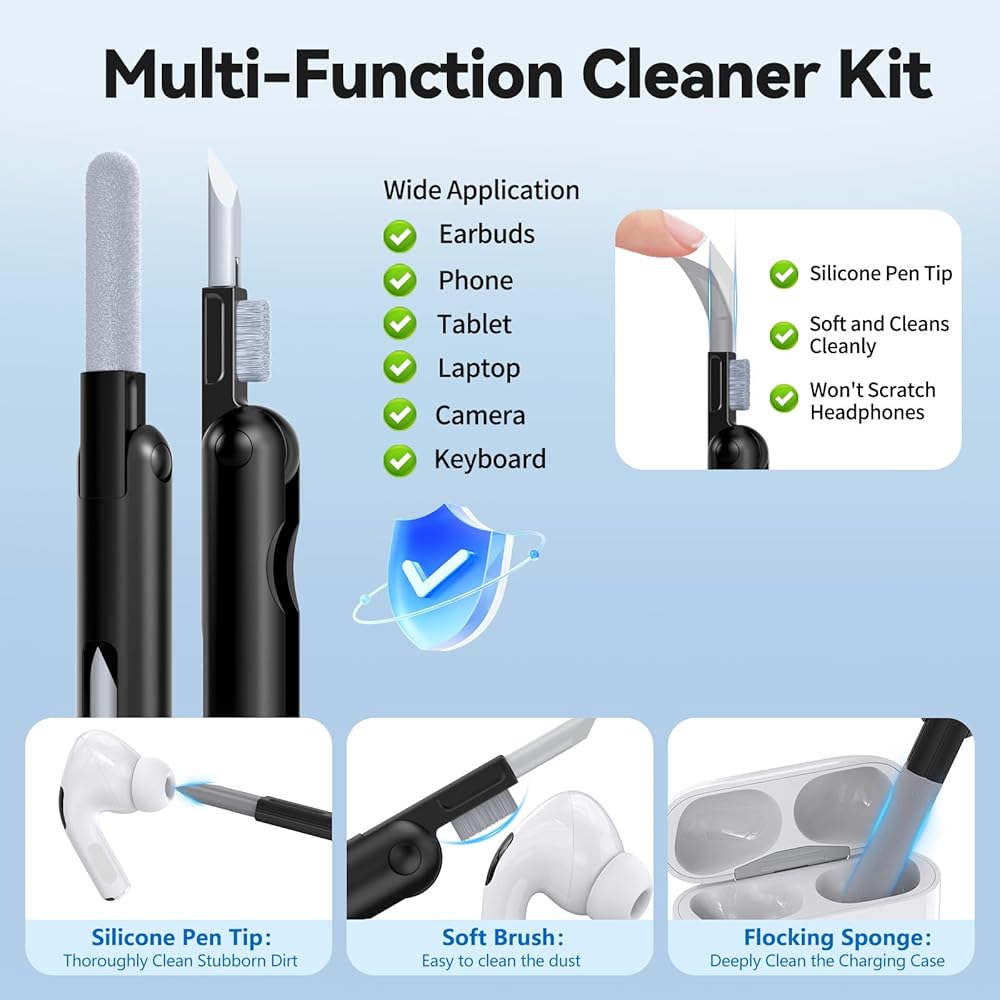 Multi-Function Cleaner Kit

Wide Application
Earbuds
Phone
Tablet
Laptop
Camera
Keyboard

Silicone Pen Tip
Soft and Cleans Cleanly
Won't Scratch Headphones

Silicone Pen Tip:
Thoroughly Clean Stubborn Dirt

Soft Brush:
Easy to clean the dust

Flocking Sponge:
Deeply Clean the Charging Case