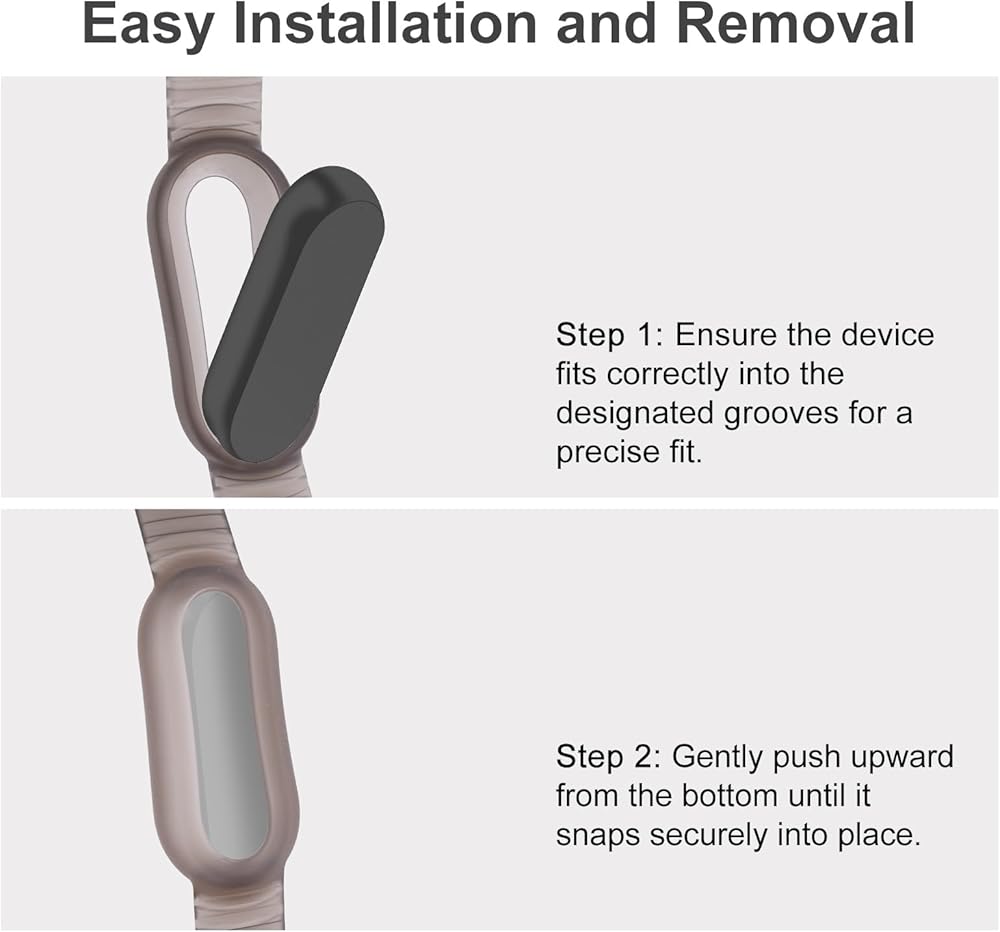 Easy Installation and Removal

Step 1: Ensure the device fits correctly into the designated grooves for a precise fit.

Step 2: Gently push upward from the bottom until it snaps securely into place.