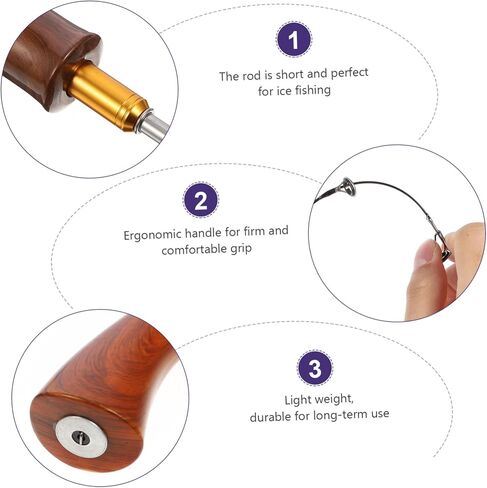 1

The rod is short and perfect for ice fishing

2

Ergonomic handle for firm and comfortable grip

3

Light weight, durable for long-term use