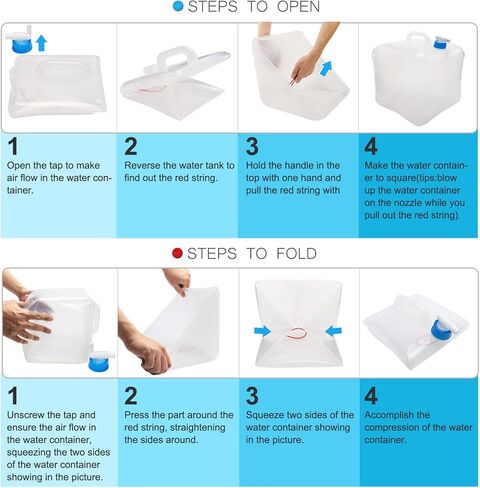 STEPS TO OPEN

1
Open the tap to make air flow in the water container.

2
Reverse the water tank to find out the red string.

3
Hold the handle in the top with one hand and pull the red string with

4
Make the water container to square(tips:blow up the water container on the nozzle while you pull out the red string).

STEPS TO FOLD

1
Unscrew the tap and ensure the air flow in the water container, squeezing the two sides of the water container showing in the picture.

2
Press the part around the red string, straightening the sides around.

3
Squeeze two sides of the water container showing in the picture.

4
Accomplish the compression of the water container.