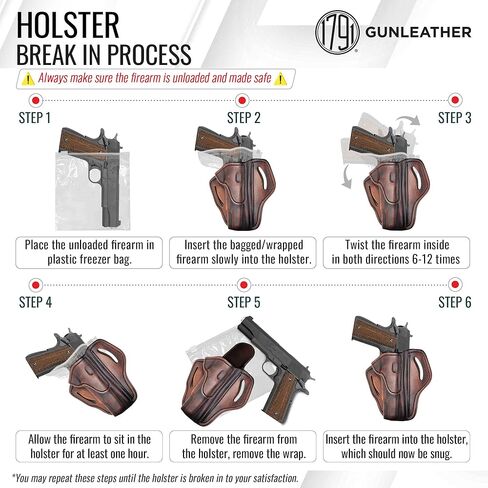 HOLSTER
BREAK IN PROCESS

1791 GUNLEATHER

Always make sure the firearm is unloaded and made safe

STEP 1

Place the unloaded firearm in plastic freezer bag.

STEP 2

Insert the bagged/wrapped firearm slowly into the holster.

STEP 3

Twist the firearm inside in both directions 6-12 times

STEP 4

Allow the firearm to sit in the holster for at least one hour.

STEP 5

Remove the firearm from the holster, remove the wrap.

STEP 6

Insert the firearm into the holster, which should now be snug.

*You may repeat these steps until the holster is broken in to your satisfaction.