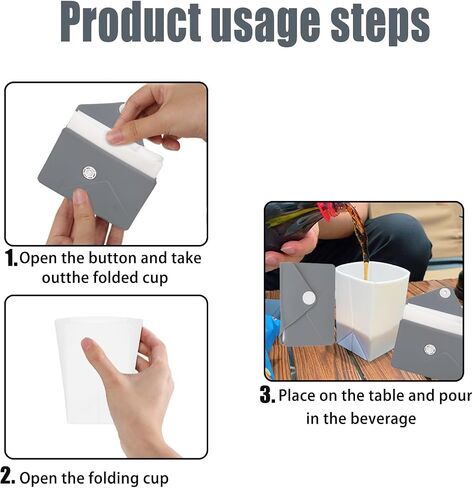 Product usage steps

1. Open the button and take outthe folded cup

2. Open the folding cup

3. Place on the table and pour in the beverage