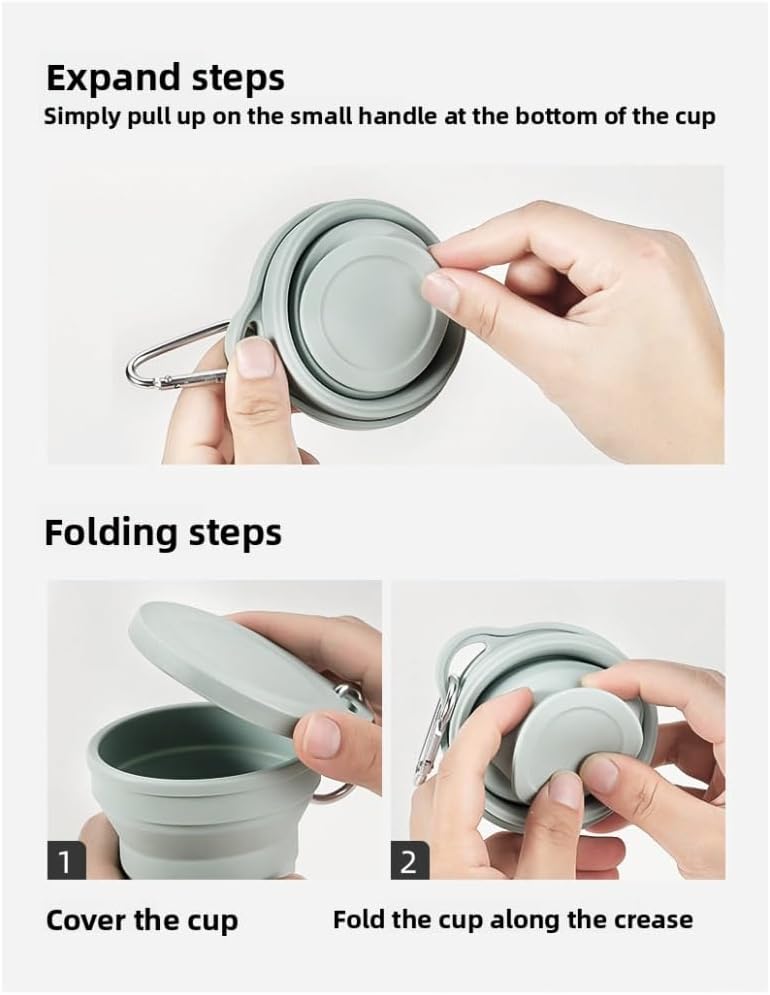 Expand steps
Simply pull up on the small handle at the bottom of the cup

Folding steps

1

Cover the cup

2

Fold the cup along the crease