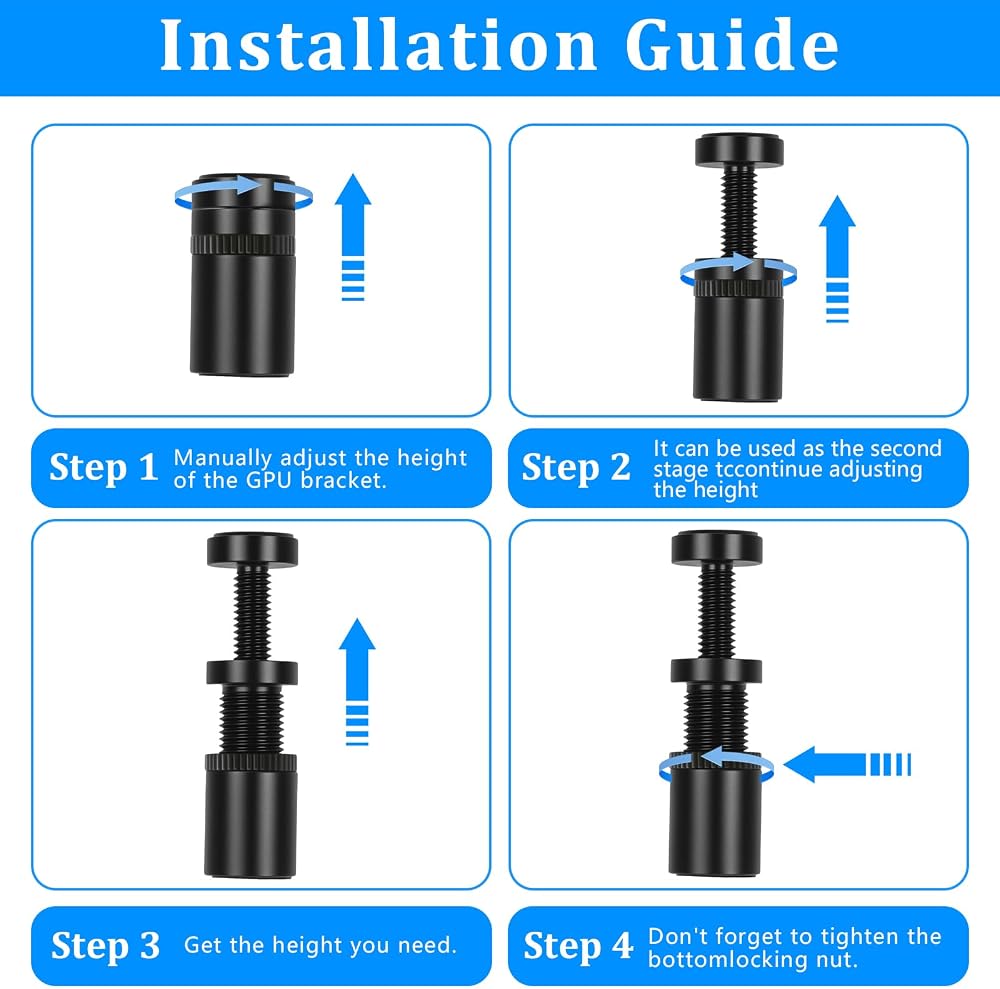 Installation Guide

Step 1 Manually adjust the height of the GPU bracket.

Step 2 It can be used as the second stage tccontinue adjusting the height

Step 3 Get the height you need.

Step 4 Don't forget to tighten the bottomlocking nut.