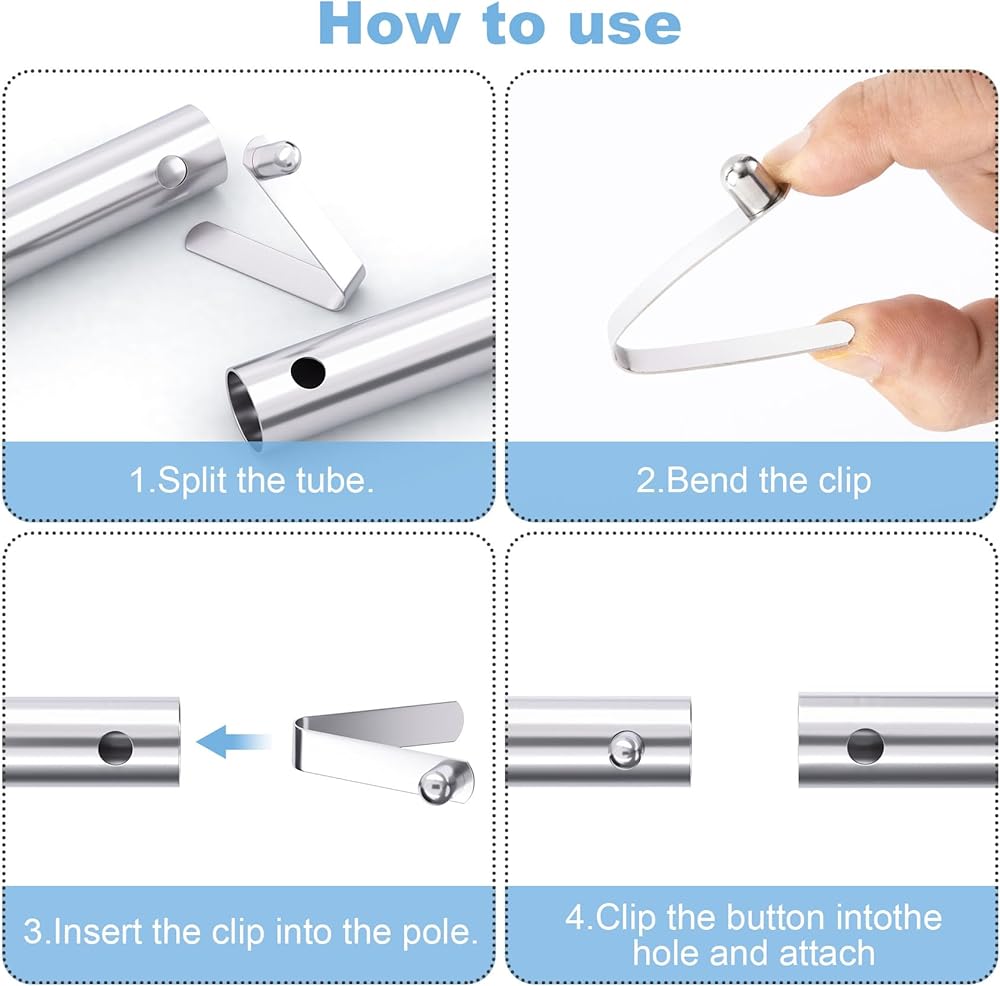 How to use

1.Split the tube.

2.Bend the clip

3.Insert the clip into the pole.

4.Clip the button intothe hole and attach