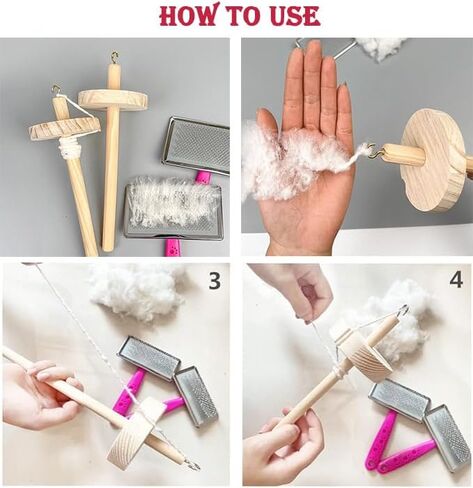 HOW TO USE

3

4