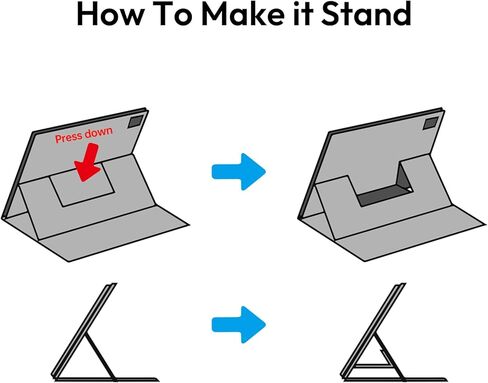 How To Make it Stand

Press down