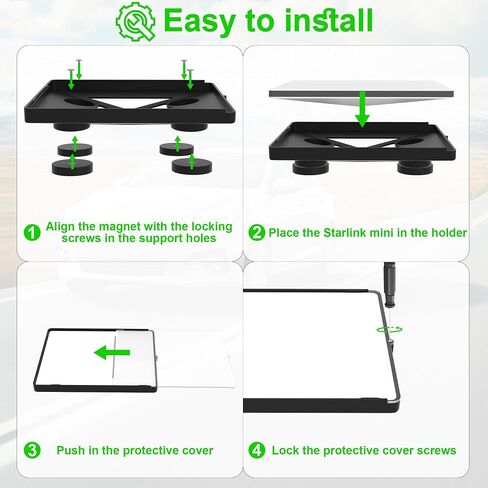 Easy to install

1 Align the magnet with the locking screws in the support holes

2 Place the Starlink mini in the holder

3 Push in the protective cover

4 Lock the protective cover screws